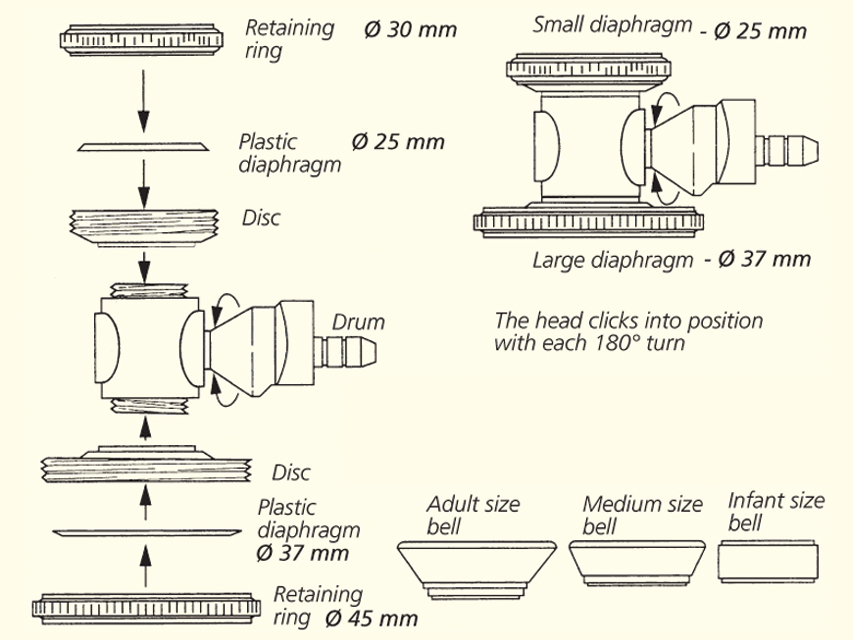 Retaining ring Ø 30 mm

Plastic diaphragm Ø 25 mm

Disc

Drum

Disc

Plastic diaphragm Ø 37 mm

Retaining ring Ø 45 mm

Small diaphragm - Ø 25 mm

Large diaphragm - Ø 37 mm

The head clicks into position with each 180° turn

Adult size bell

Medium size bell

Infant size bell