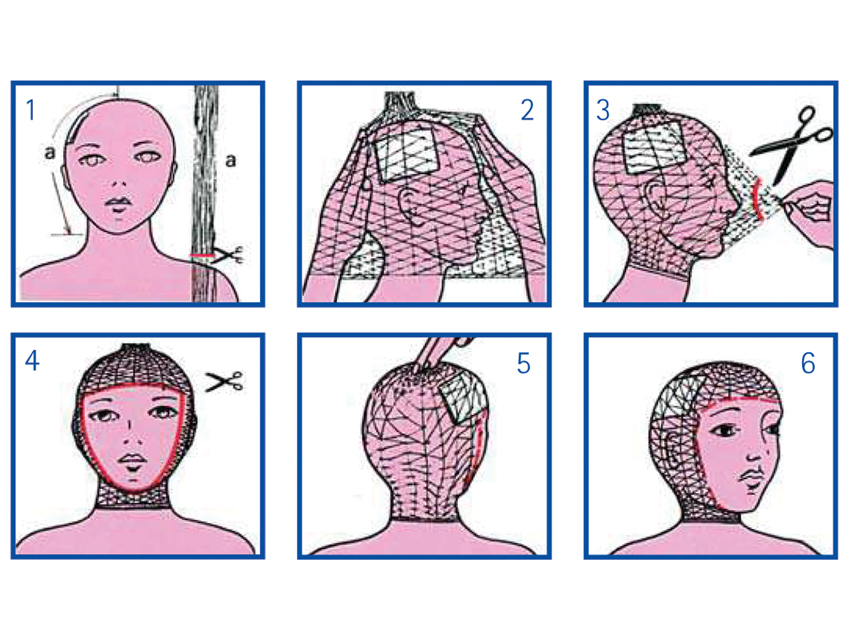 1
a
a

2

3

4

5

6