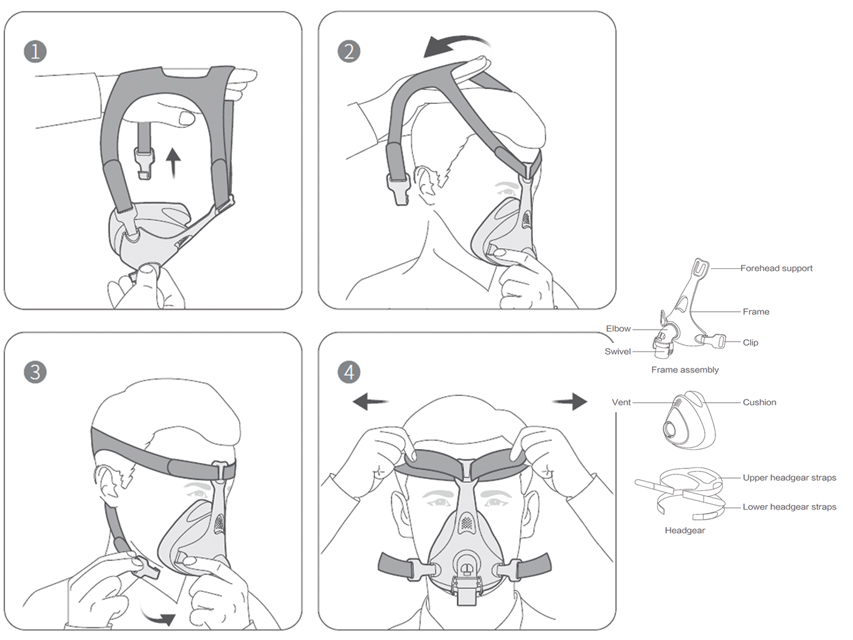 1

2

3

4

Forehead support

Frame

Elbow

Clip

Swivel

Frame assembly

Vent

Cushion

Upper headgear straps

Lower headgear straps

Headgear